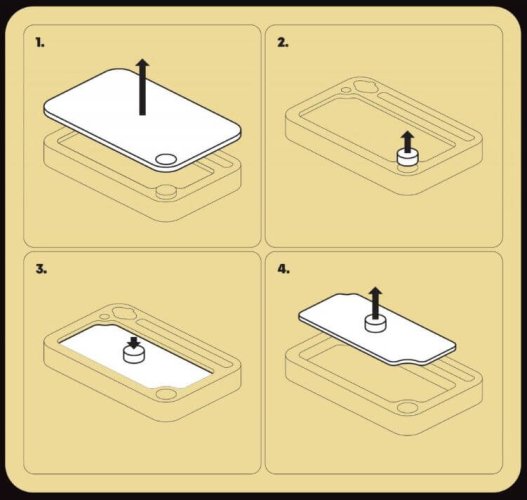 1.

2.

3.

4.